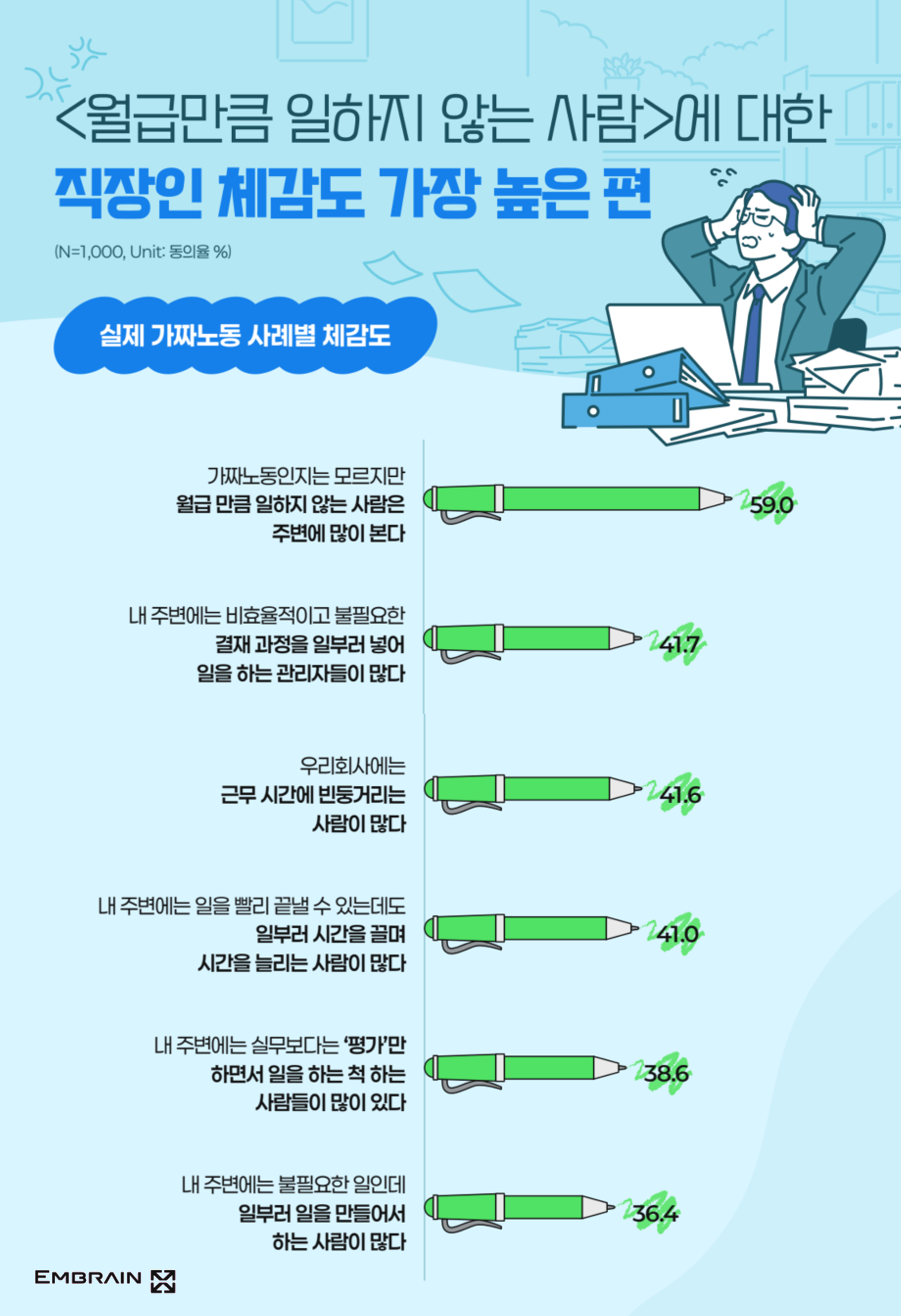 <월급만큼 일하지 않는 사람>에 대한
직장인 체감도 가장 높은 편

(N=1,000, Unit: 동의율 %)

실제 가짜노동 사례별 체감도

가짜노동인지는 모르지만 월급 만큼 일하지 않는 사람은 주변에 많이 본다
59.0

내 주변에는 비효율적이고 불필요한 결재 과정을 일부러 넣어 일을 하는 관리자들이 많다
41.7

우리회사에는 근무 시간에 빈둥거리는 사람이 많다
41.6

내 주변에는 일을 빨리 끝낼 수 있는데도 일부러 시간을 끌며 시간을 늘리는 사람이 많다
41.0

내 주변에는 실무보다는 '평가'만 하면서 일을 하는 척 하는 사람들이 많이 있다
38.6

내 주변에는 불필요한 일인데 일부러 일을 만들어서 하는 사람이 많다
36.4

EMBRAIN